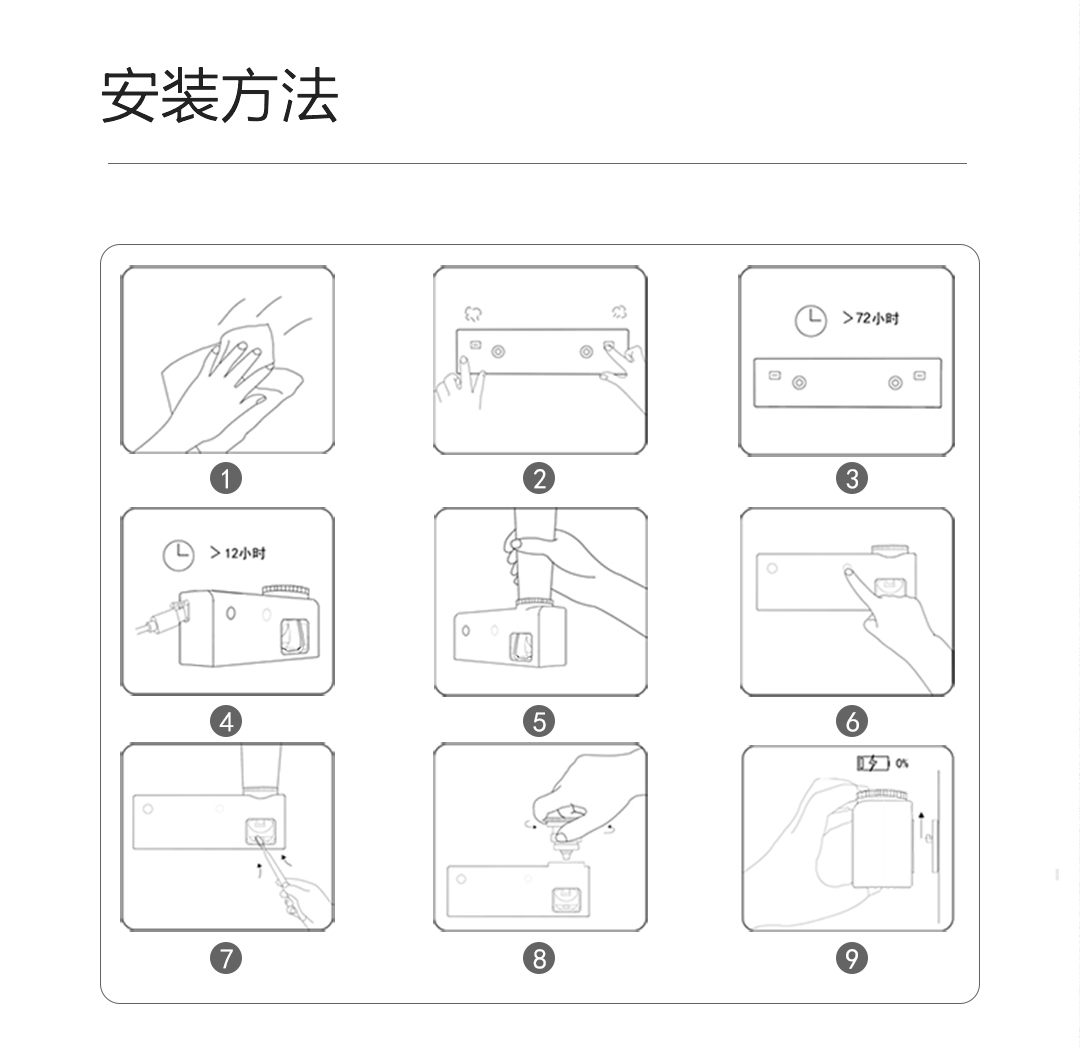 安装方法

1

2

>72小时

3

>12小时

4

5

6

7

8

0%

9